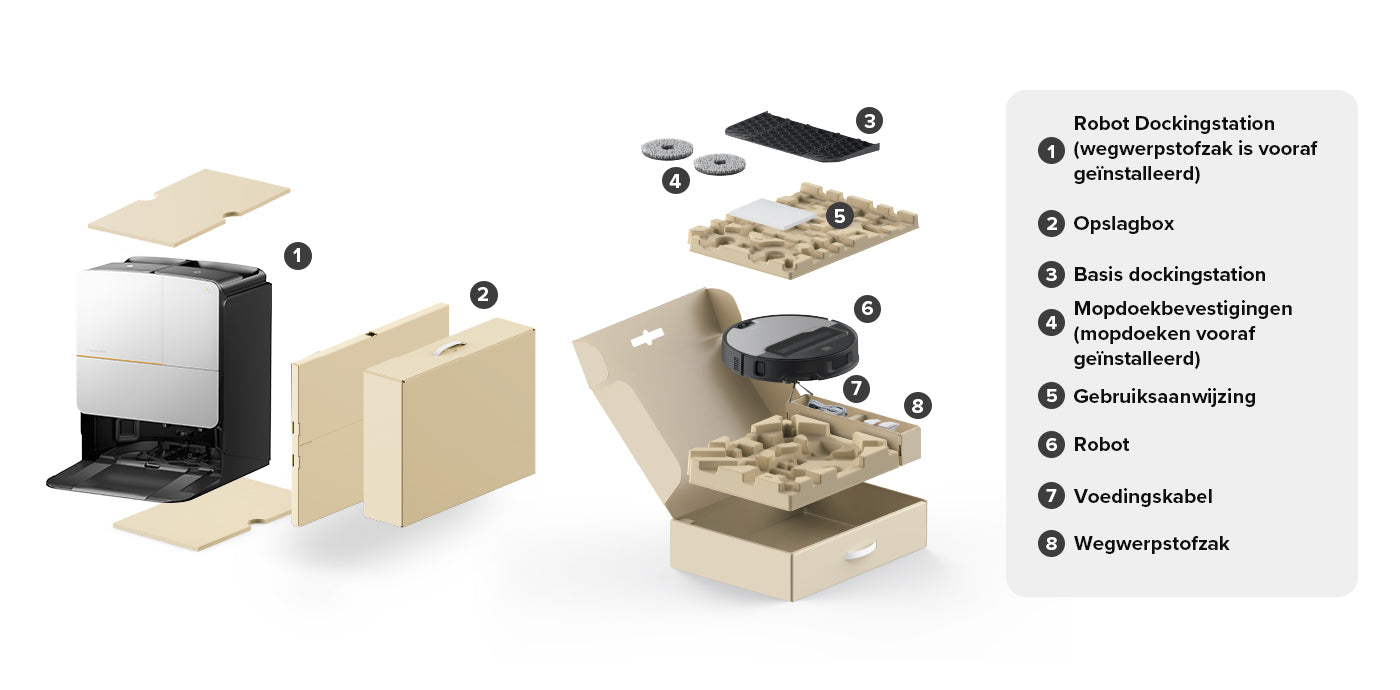 1
2
3
4
5
6
7
8

1 Robot Dockingstation (wegwerpstofzak is vooraf geïnstalleerd)
2 Opslagbox
3 Basis dockingstation
4 Mopdoekbevestigingen (mopdoeken vooraf geïnstalleerd)
5 Gebruiksaanwijzing
6 Robot
7 Voedingskabel
8 Wegwerpstofzak